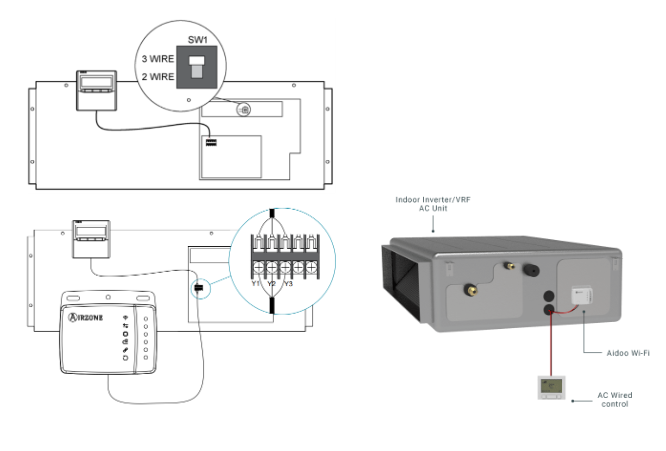 SW1
3 WIRE
2 WIRE

Y1 Y2 Y3

AIRZONE

Indoor Inverter/VRF AC Unit

Aidoo Wi-Fi

AC Wired control