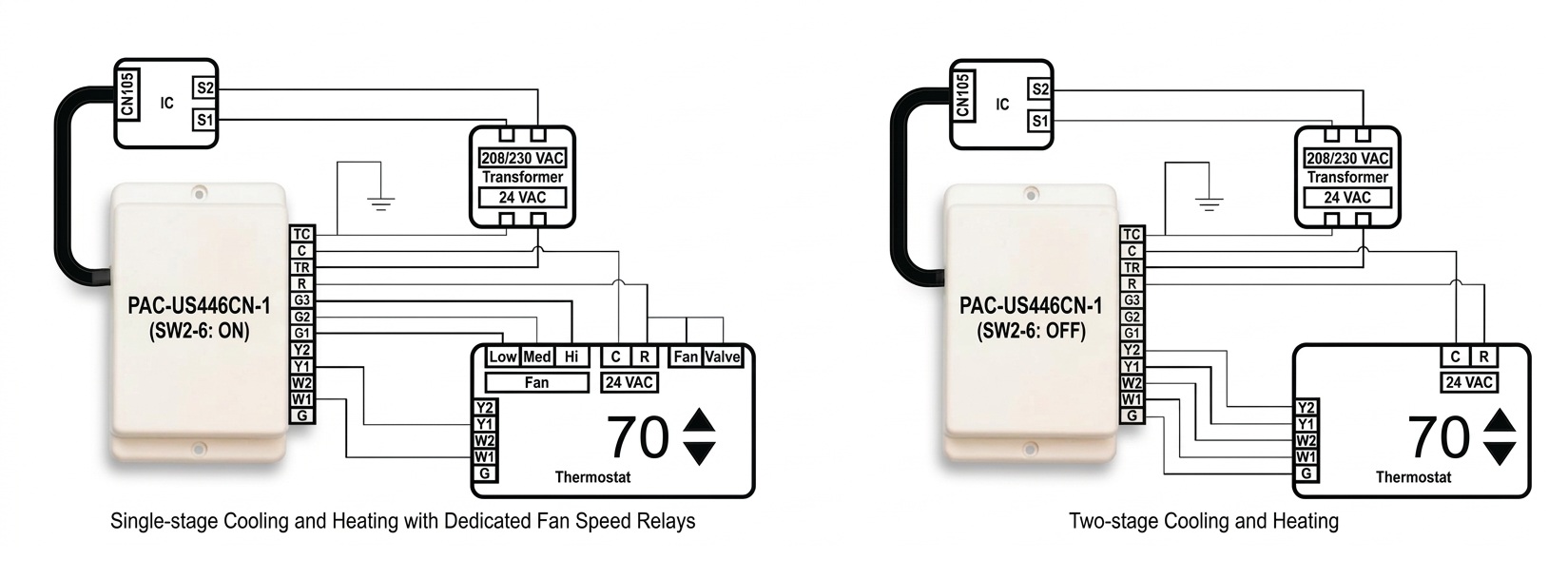 CN105
IC
S2
S1
208/230 VAC
Transformer
24 VAC
TC
C
TR
R
G3
G2
G1
Y2
Y1
W2
W1
G
PAC-US446CN-1
(SW2-6: ON)
Low Med Hi
Fan
C R
24 VAC
Fan Valve
Y2
Y1
W2
W1
G
70
Thermostat

Single-stage Cooling and Heating with Dedicated Fan Speed Relays

CN105
IC
S2
S1
208/230 VAC
Transformer
24 VAC
TC
C
TR
R
G3
G2
G1
Y2
Y1
W2
W1
G
PAC-US446CN-1
(SW2-6: OFF)
C R
24 VAC
Y2
Y1
W2
W1
G
70
Thermostat

Two-stage Cooling and Heating