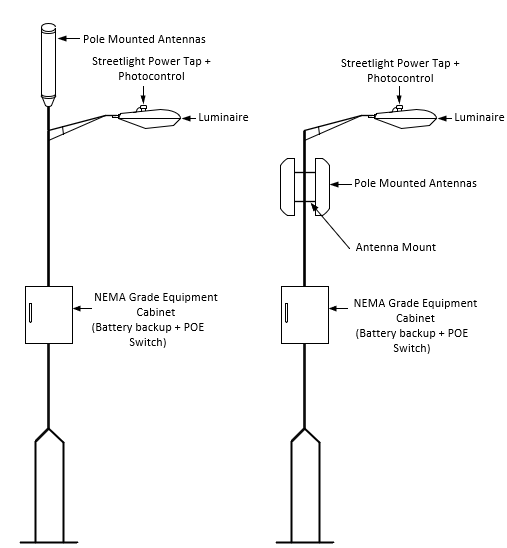 Pole Mounted Antennas

Streetlight Power Tap + Photocontrol

Luminaire

NEMA Grade Equipment Cabinet (Battery backup + POE Switch)

Streetlight Power Tap + Photocontrol

Luminaire

Pole Mounted Antennas

Antenna Mount

NEMA Grade Equipment Cabinet (Battery backup + POE Switch)